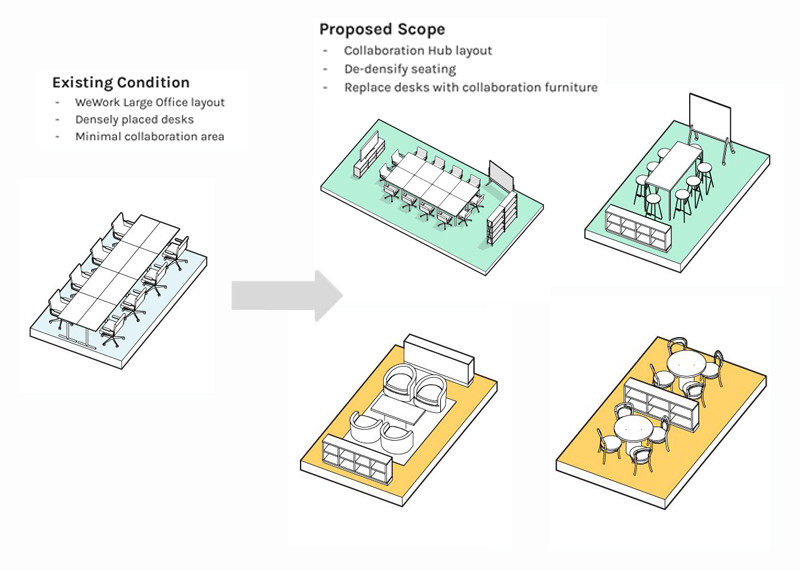 Existing Condition
- WeWork Large Office layout
- Densely placed desks
- Minimal collaboration area

Proposed Scope
- Collaboration Hub layout
- De-densify seating
- Replace desks with collaboration furniture